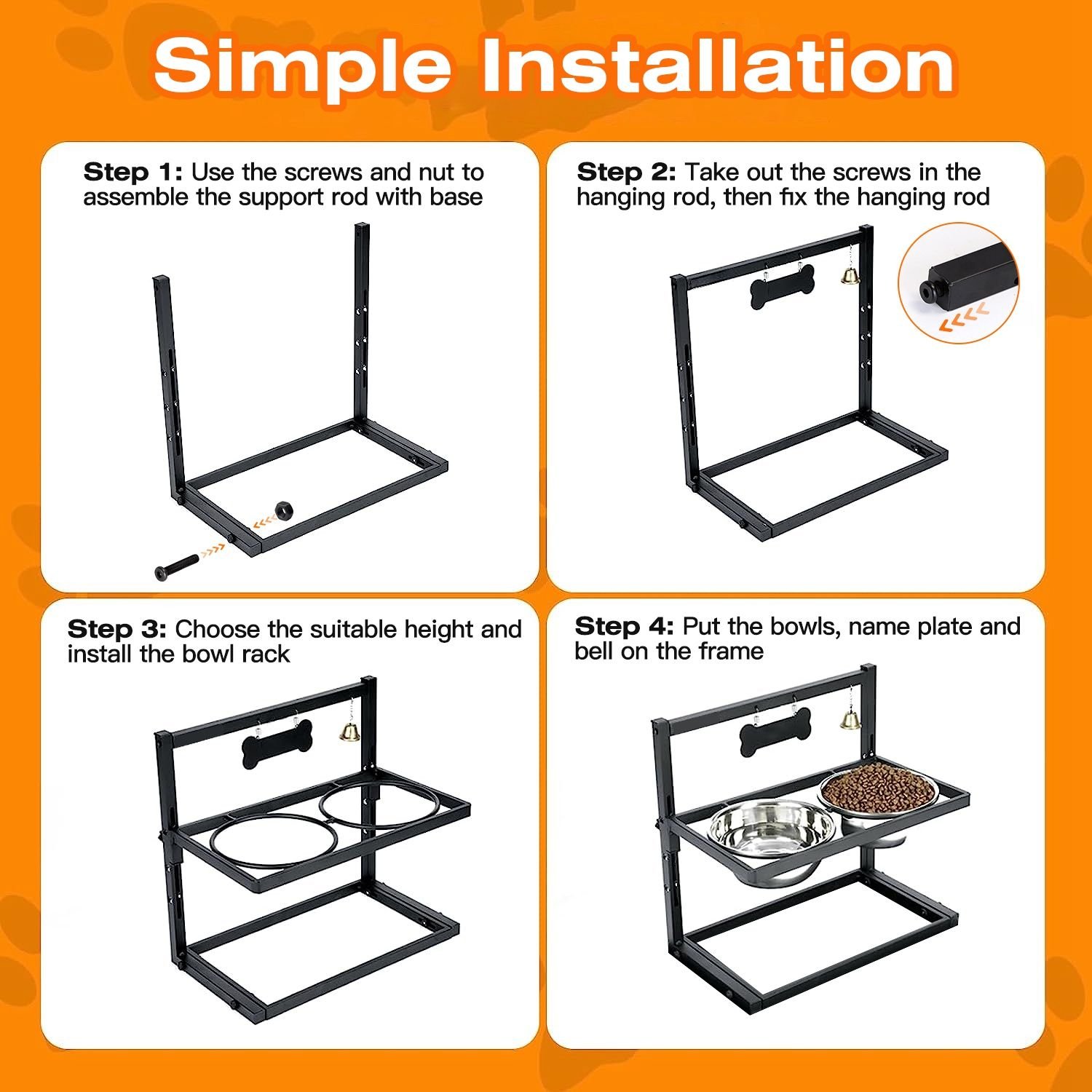 Simple Installation

Step 1: Use the screws and nut to assemble the support rod with base

Step 2: Take out the screws in the hanging rod, then fix the hanging rod

Step 3: Choose the suitable height and install the bowl rack

Step 4: Put the bowls, name plate and bell on the frame